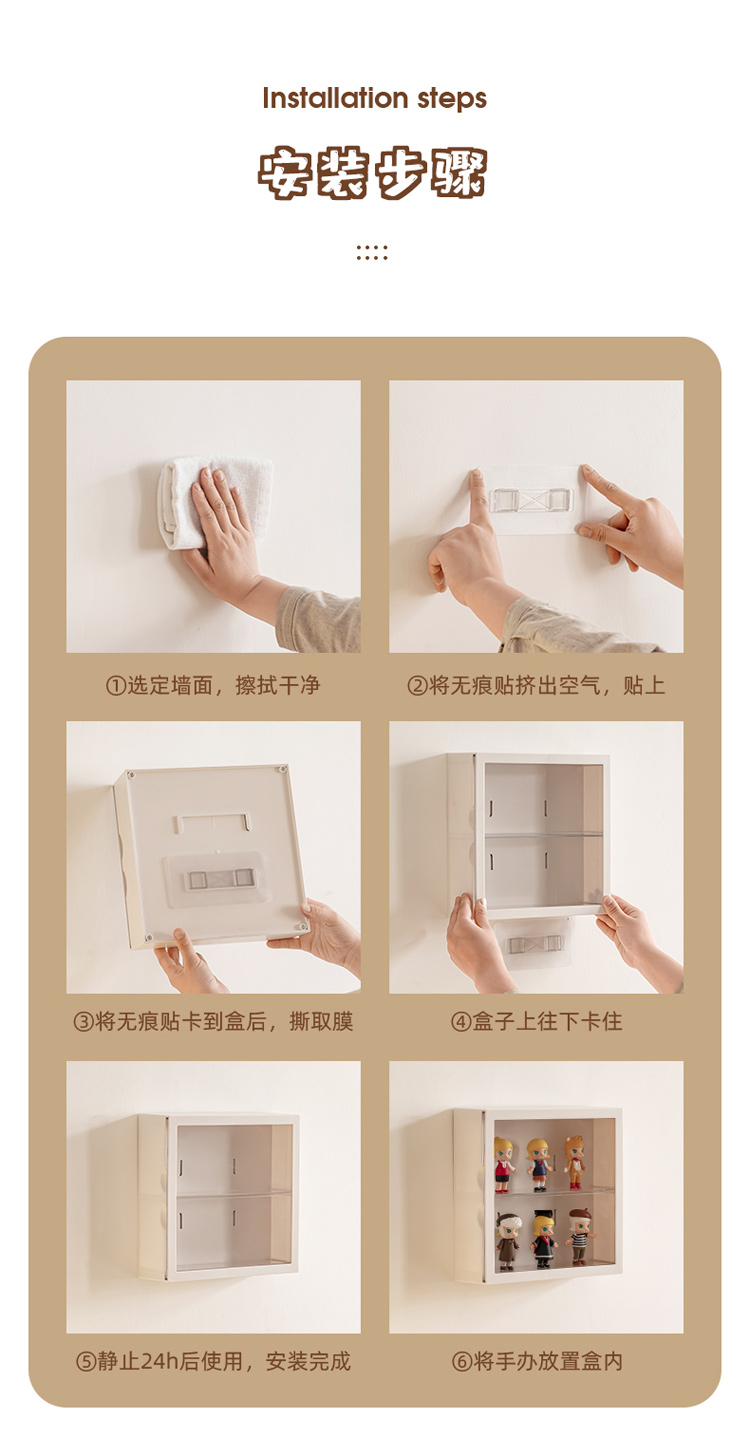 Installation steps

安装步骤

①选定墙面，擦拭干净

②将无痕贴挤出空气，贴上

③将无痕贴卡到盒后，撕取膜

④盒子上往下卡住

⑤静止24h后使用，安装完成

⑥将手办放置盒内